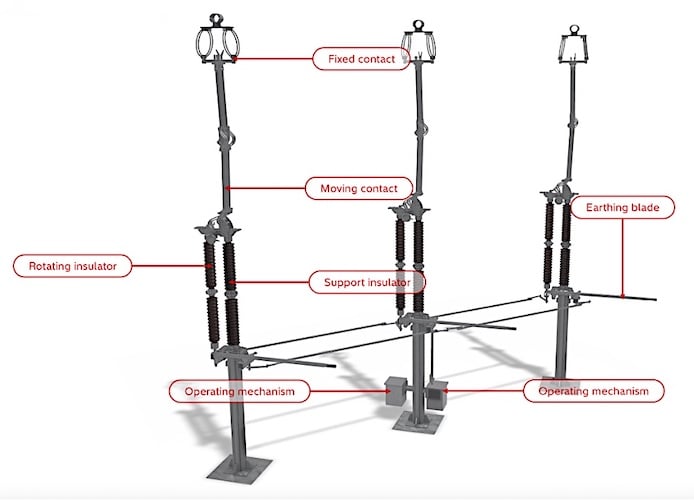 Fixed contact

Moving contact

Earthing blade

Rotating insulator

Support insulator

Operating mechanism

Operating mechanism