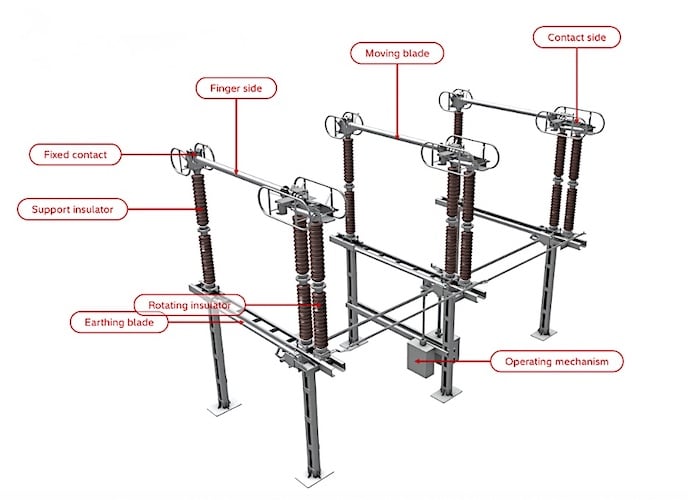 Contact side

Moving blade

Finger side

Fixed contact

Support insulator

Rotating insulator

Earthing blade

Operating mechanism